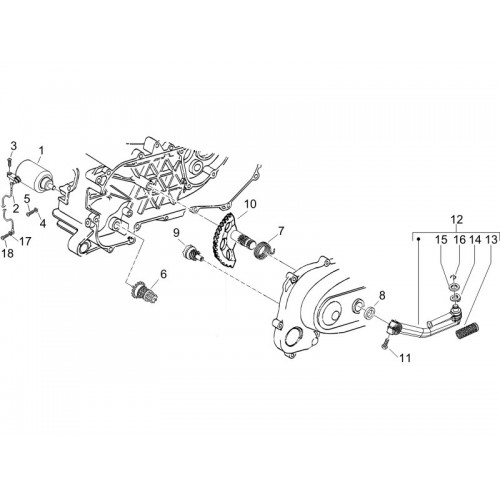 3
1
2
5
4
17
18
10
9
7
6
12
15
16
14
13
8
11